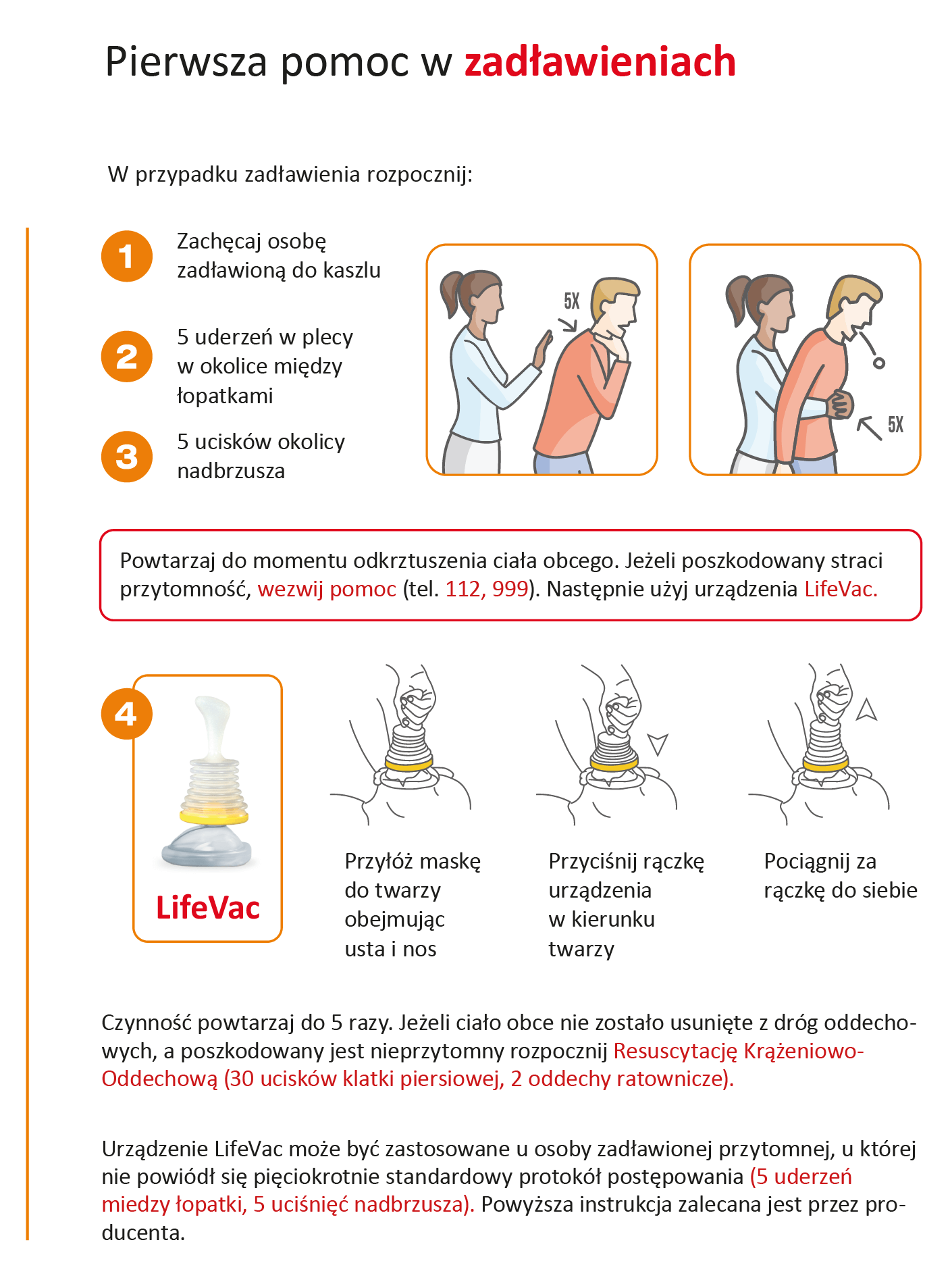 Pierwsza pomoc w zadławieniach

W przypadku zadławienia rozpocznij:

1 Zachęcaj osobę zadławioną do kaszlu

2 5 uderzeń w plecy w okolice między łopatkami

3 5 ucisków okolicy nadbrzusza

5X

5X

Powtarzaj do momentu odkrztuszenia ciała obcego. Jeżeli poszkodowany straci przytomność, wezwij pomoc (tel. 112, 999). Następnie użyj urządzenia LifeVac.

4

LifeVac

Przyłóż maskę do twarzy obejmując usta i nos

Przyciśnij rączkę urządzenia w kierunku twarzy

Pociągnij za rączkę do siebie

Czynność powtarzaj do 5 razy. Jeżeli ciało obce nie zostało usunięte z dróg oddechowych, a poszkodowany jest nieprzytomny rozpocznij Resuscytację Krążeniowo-Oddechową (30 ucisków klatki piersiowej, 2 oddechy ratownicze).

Urządzenie LifeVac może być zastosowane u osoby zadławionej przytomnej, u której nie powiódł się pięciokrotnie standardowy protokół postępowania (5 uderzeń miedzy łopatki, 5 uciśnięć nadbrzusza). Powyższa instrukcja zalecana jest przez producenta.